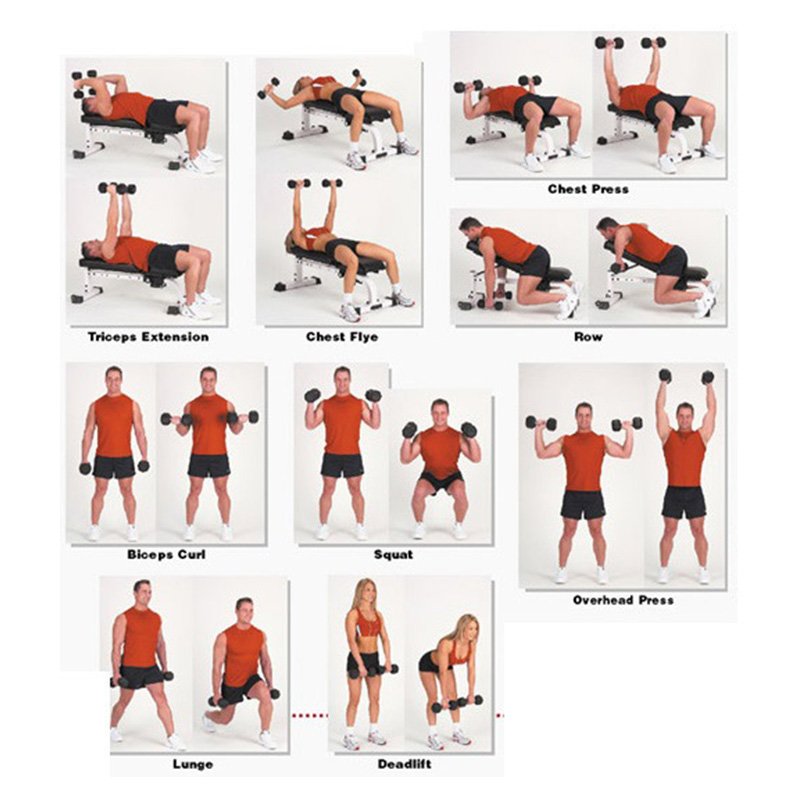 Chest Press

Triceps Extension

Chest Flye

Row

Biceps Curl

Squat

Overhead Press

Lunge

Deadlift