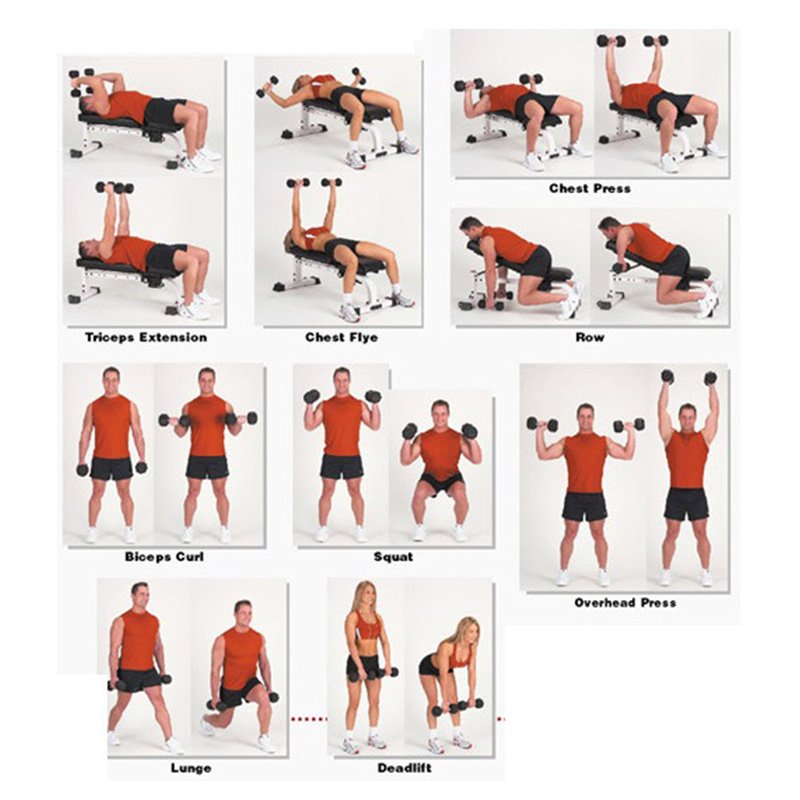 Chest Press

Triceps Extension

Chest Flye

Row

Biceps Curl

Squat

Overhead Press

Lunge

Deadlift