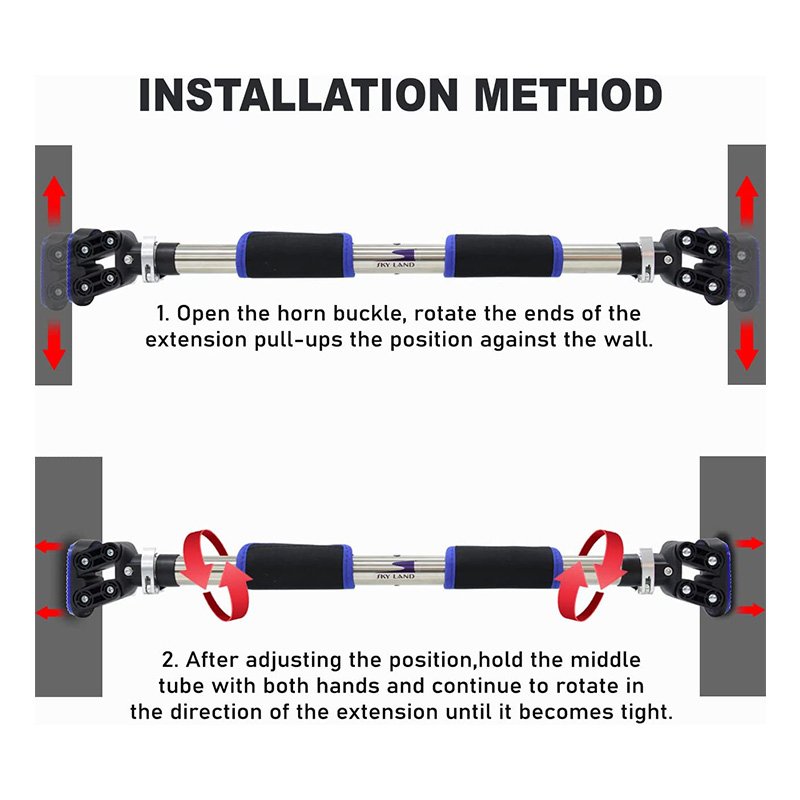 INSTALLATION METHOD

SKY LAND

1. Open the horn buckle, rotate the ends of the extension pull-ups the position against the wall.

SKY LAND

2. After adjusting the position,hold the middle tube with both hands and continue to rotate in the direction of the extension until it becomes tight.